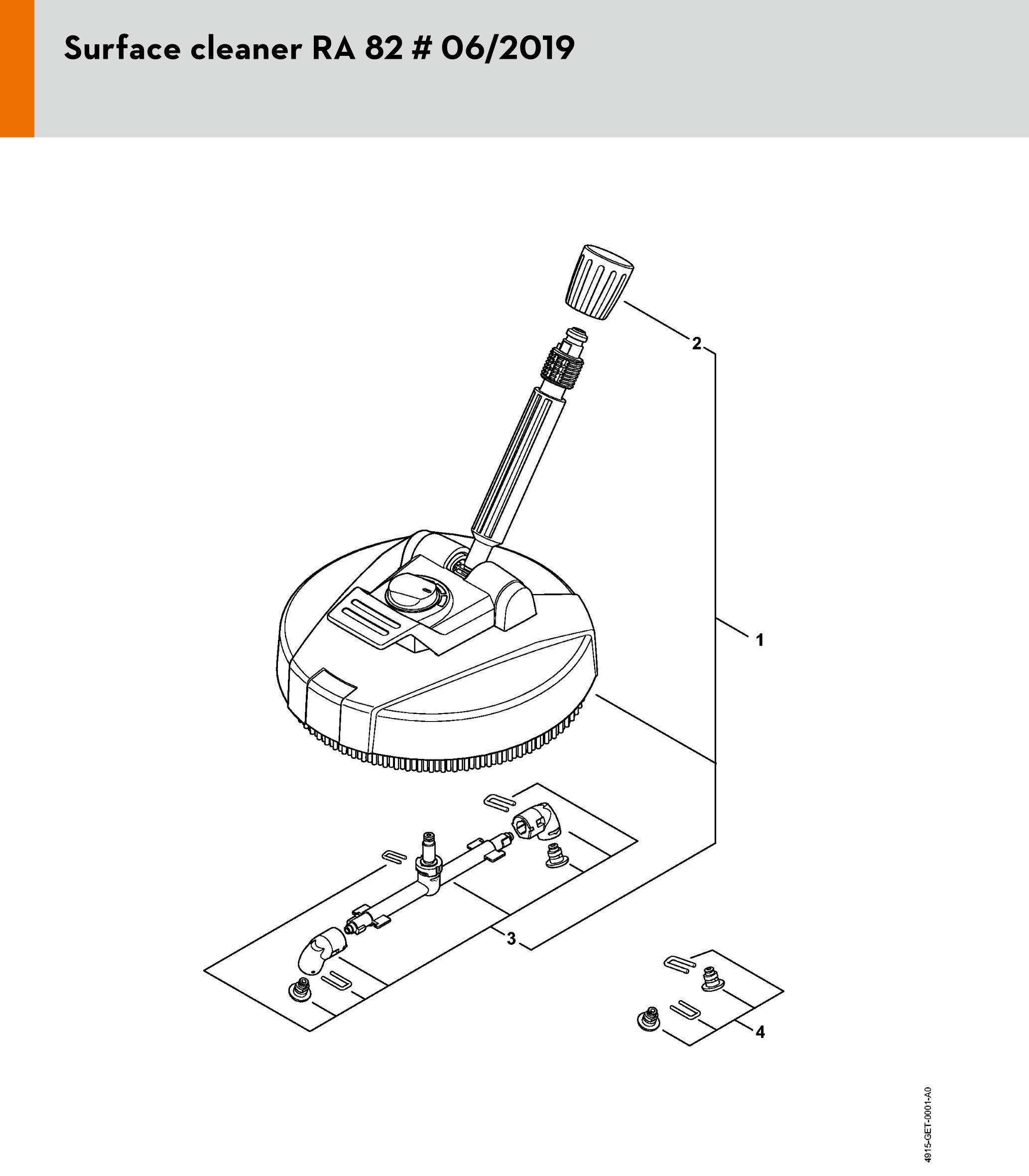 Surface cleaner RA 82 # 06/2019

2

1

3

4

4915-GET-0001-A0